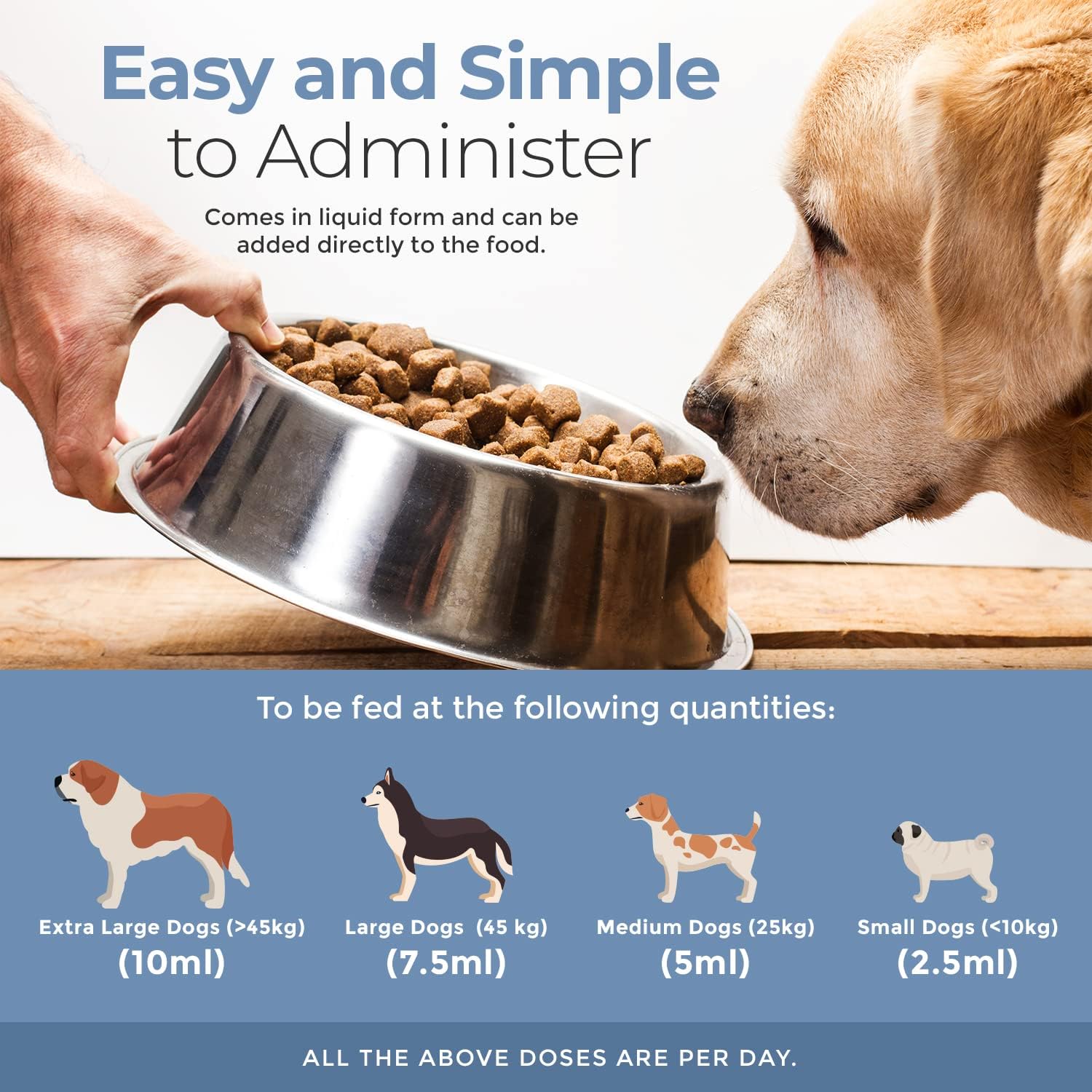 Easy and Simple
to Administer

Comes in liquid form and can be added directly to the food.

To be fed at the following quantities:

Extra Large Dogs (>45kg)
(10ml)

Large Dogs (45 kg)
(7.5ml)

Medium Dogs (25kg)
(5ml)

Small Dogs (<10kg)
(2.5ml)

ALL THE ABOVE DOSES ARE PER DAY.